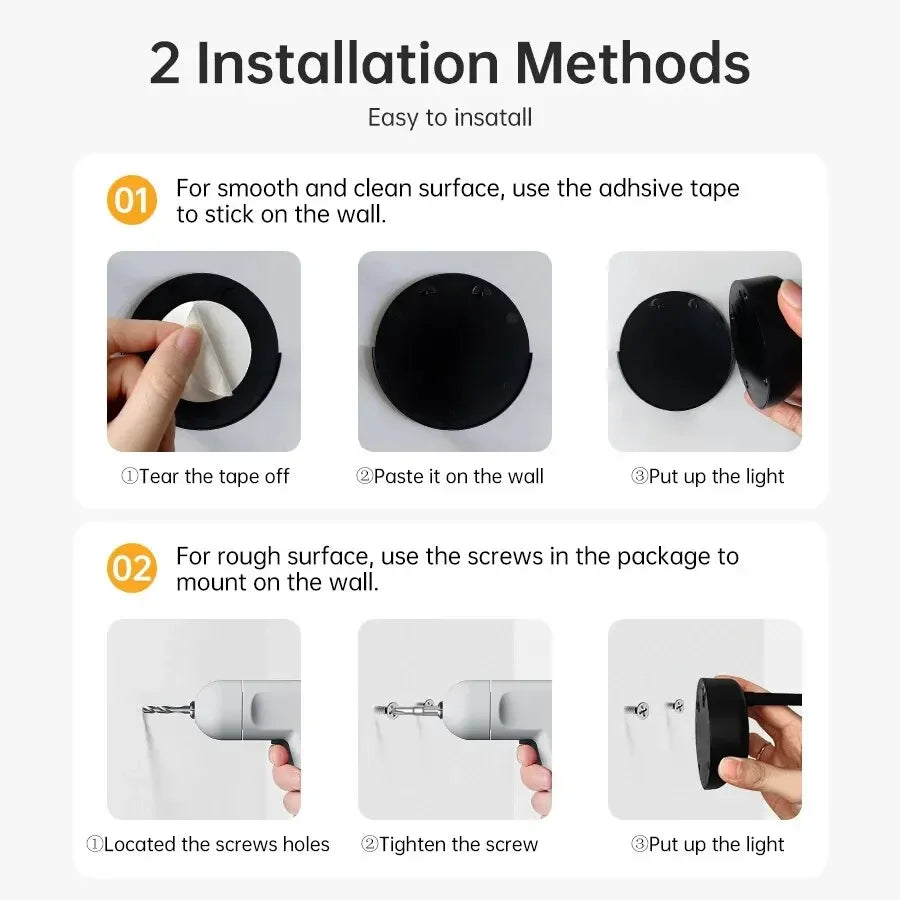 2 Installation Methods

Easy to insatall

01 For smooth and clean surface, use the adhsive tape to stick on the wall.

①Tear the tape off

②Paste it on the wall

③Put up the light

02 For rough surface, use the screws in the package to mount on the wall.

①Located the screws holes

②Tighten the screw

③Put up the light