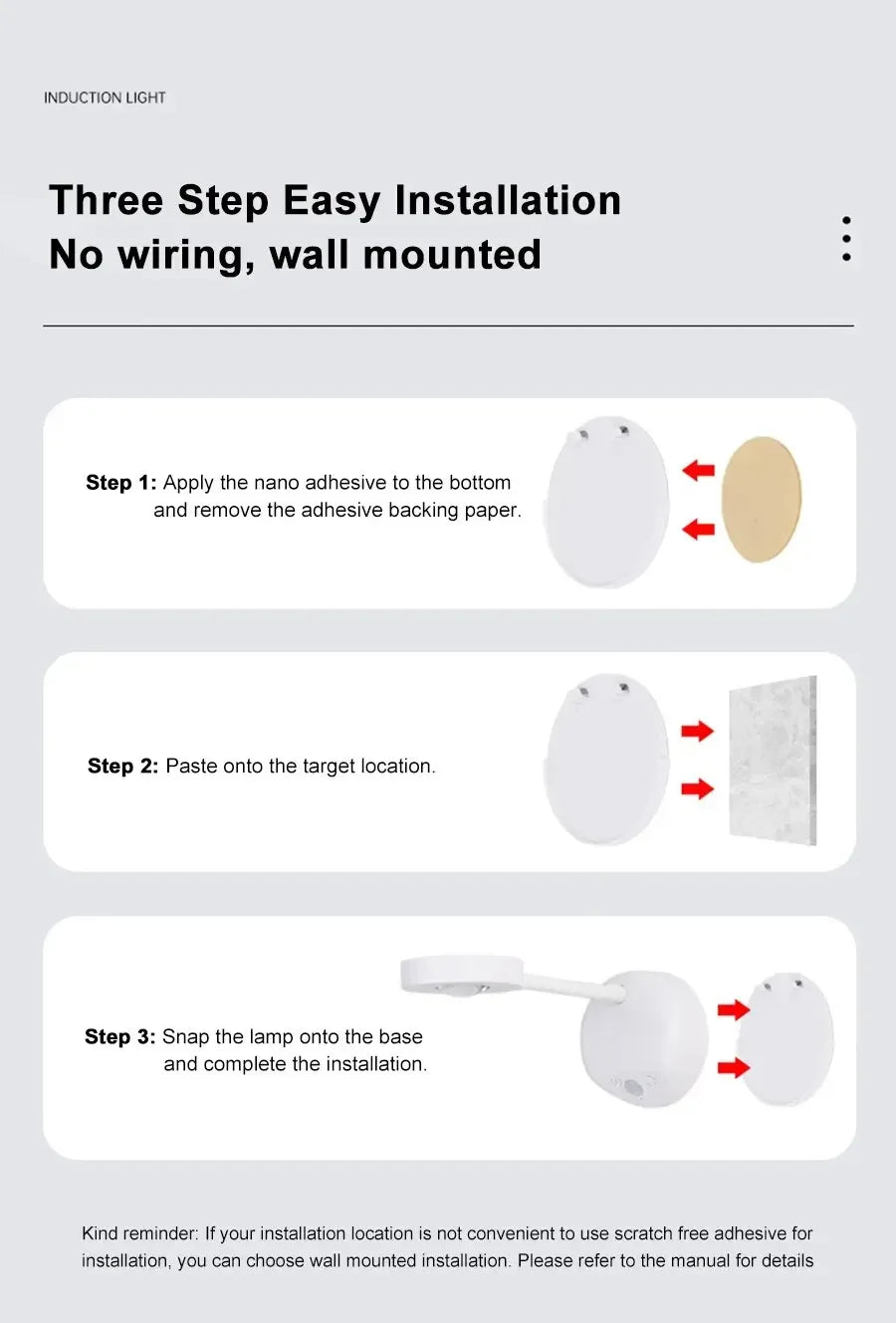 INDUCTION LIGHT

Three Step Easy Installation
No wiring, wall mounted

Step 1: Apply the nano adhesive to the bottom and remove the adhesive backing paper.

Step 2: Paste onto the target location.

Step 3: Snap the lamp onto the base and complete the installation.

Kind reminder: If your installation location is not convenient to use scratch free adhesive for installation, you can choose wall mounted installation. Please refer to the manual for details